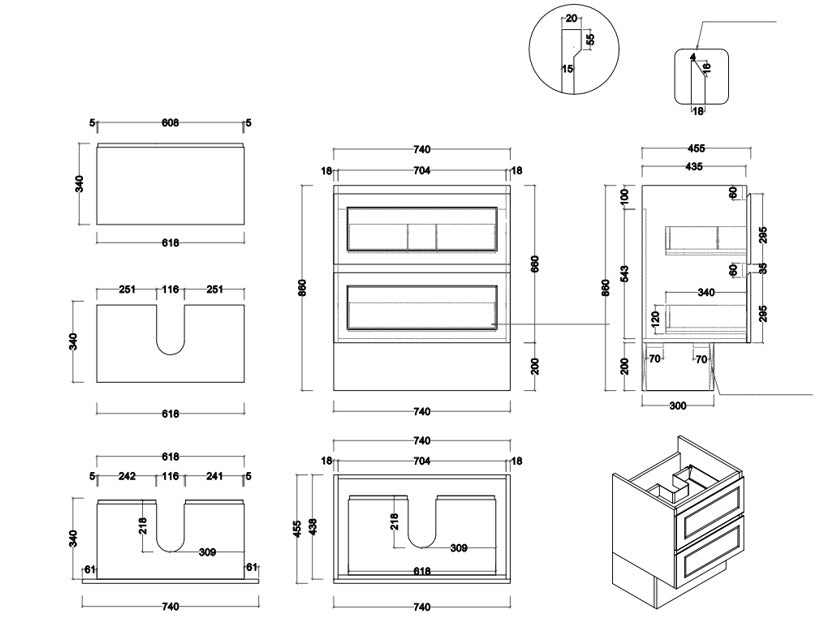 20
55
15
4
16
18
5
608
5
340
618
251
116
251
340
618
618
5
242
116
241
5
340
218
309
61
61
740
740
18
704
18
860
660
200
740
740
18
704
18
455
438
218
309
618
740
455
435
100
60
295
860
543
60
35
340
120
295
200
70
70
300